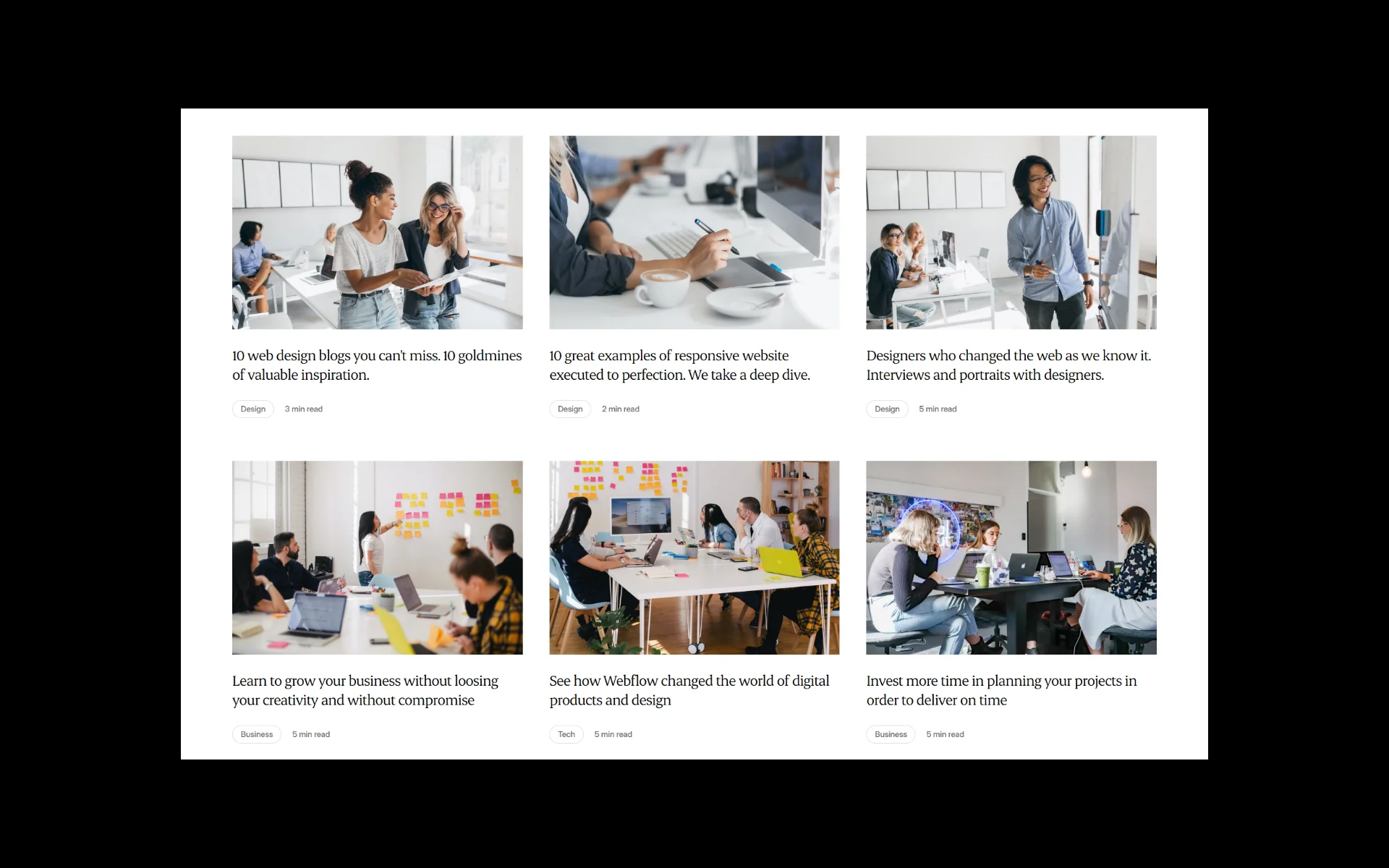 10 web design blogs you can't miss. 10 goldmines of valuable inspiration.

Design 3 min read

10 great examples of responsive website executed to perfection. We take a deep dive.

Design 2 min read

Designers who changed the web as we know it. Interviews and portraits with designers.

Design 5 min read

Learn to grow your business without loosing your creativity and without compromise

Business 5 min read

See how Webflow changed the world of digital products and design

Tech 5 min read

Invest more time in planning your projects in order to deliver on time

Business 5 min read